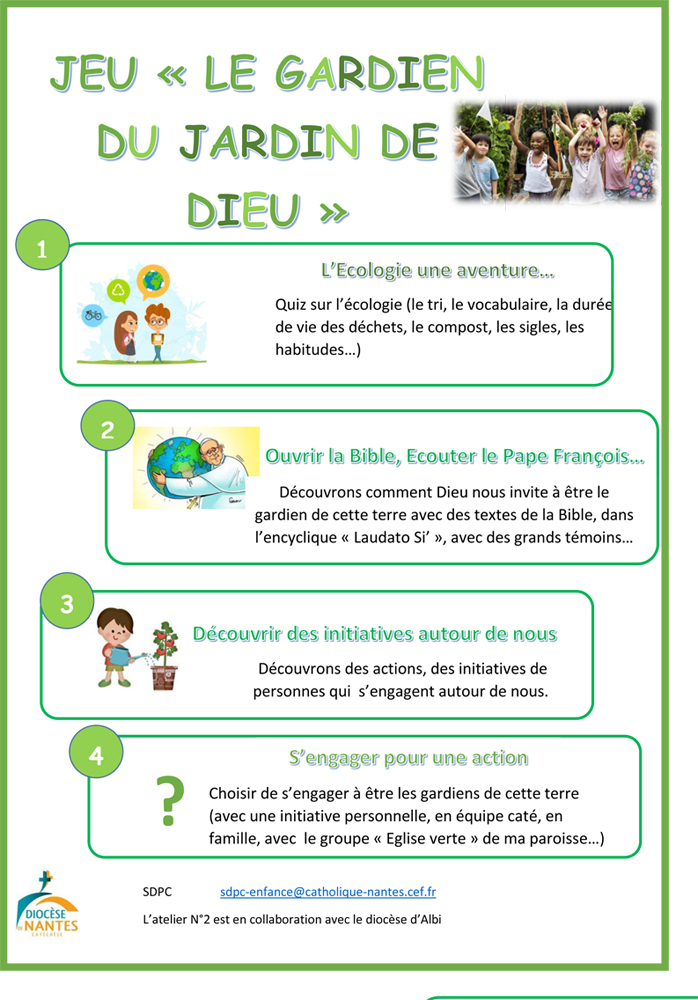 JEU « LE GARDIEN DU JARDIN DE DIEU »

1

L'Ecologie une aventure…

Quiz sur l'écologie (le tri, le vocabulaire, la durée de vie des déchets, le compost, les sigles, les habitudes…)

2

Ouvrir la Bible, Ecouter le Pape François…

Découvrons comment Dieu nous invite à être le gardien de cette terre avec des textes de la Bible, dans l'encyclique « Laudato Si' », avec des grands témoins…

3

Découvrir des initiatives autour de nous

Découvrons des actions, des initiatives de personnes qui s'engagent autour de nous.

4

S'engager pour une action

?

Choisir de s'engager à être les gardiens de cette terre (avec une initiative personnelle, en équipe caté, en famille, avec le groupe « Eglise verte » de ma paroisse…)

DIOCÈSE DE NANTES
CATÉCHÈSE

SDPC sdpc-enfance@catholique-nantes.cef.fr

L'atelier N°2 est en collaboration avec le diocèse d'Albi